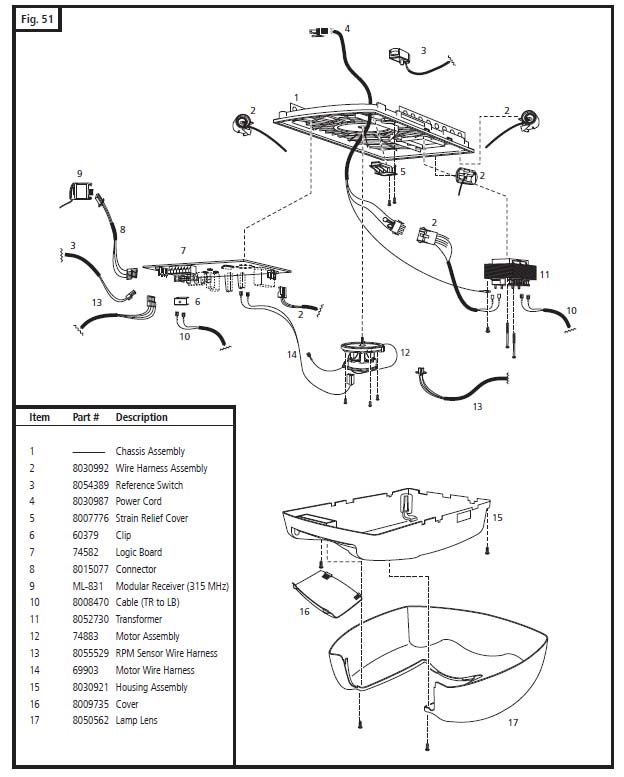 Fig. 51

4
3
1
2
2
5
2
9
8
2
3
7
11
13
6
2
10
10
14
12
13

| Item | Part # | Description |
|---|---|---|
| 1 | ——— | Chassis Assembly |
| 2 | 8030992 | Wire Harness Assembly |
| 3 | 8054389 | Reference Switch |
| 4 | 8030987 | Power Cord |
| 5 | 8007776 | Strain Relief Cover |
| 6 | 60379 | Clip |
| 7 | 74582 | Logic Board |
| 8 | 8015077 | Connector |
| 9 | ML-831 | Modular Receiver (315 MHz) |
| 10 | 8008470 | Cable (TR to LB) |
| 11 | 8052730 | Transformer |
| 12 | 74883 | Motor Assembly |
| 13 | 8055529 | RPM Sensor Wire Harness |
| 14 | 69903 | Motor Wire Harness |
| 15 | 8030921 | Housing Assembly |
| 16 | 8009735 | Cover |
| 17 | 8050562 | Lamp Lens |

15
16
17